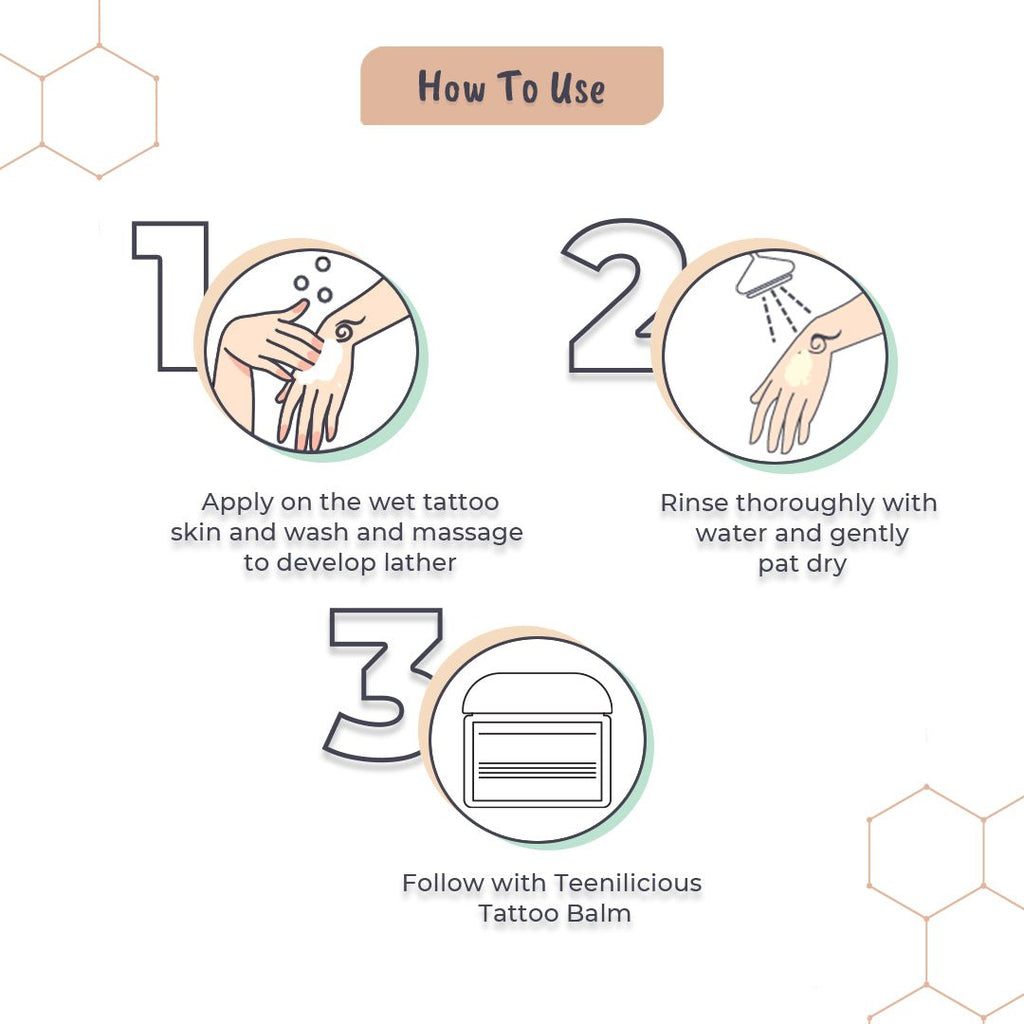 How To Use

1

Apply on the wet tattoo skin and wash and massage to develop lather

2

Rinse thoroughly with water and gently pat dry

3

Follow with Teenilicious Tattoo Balm