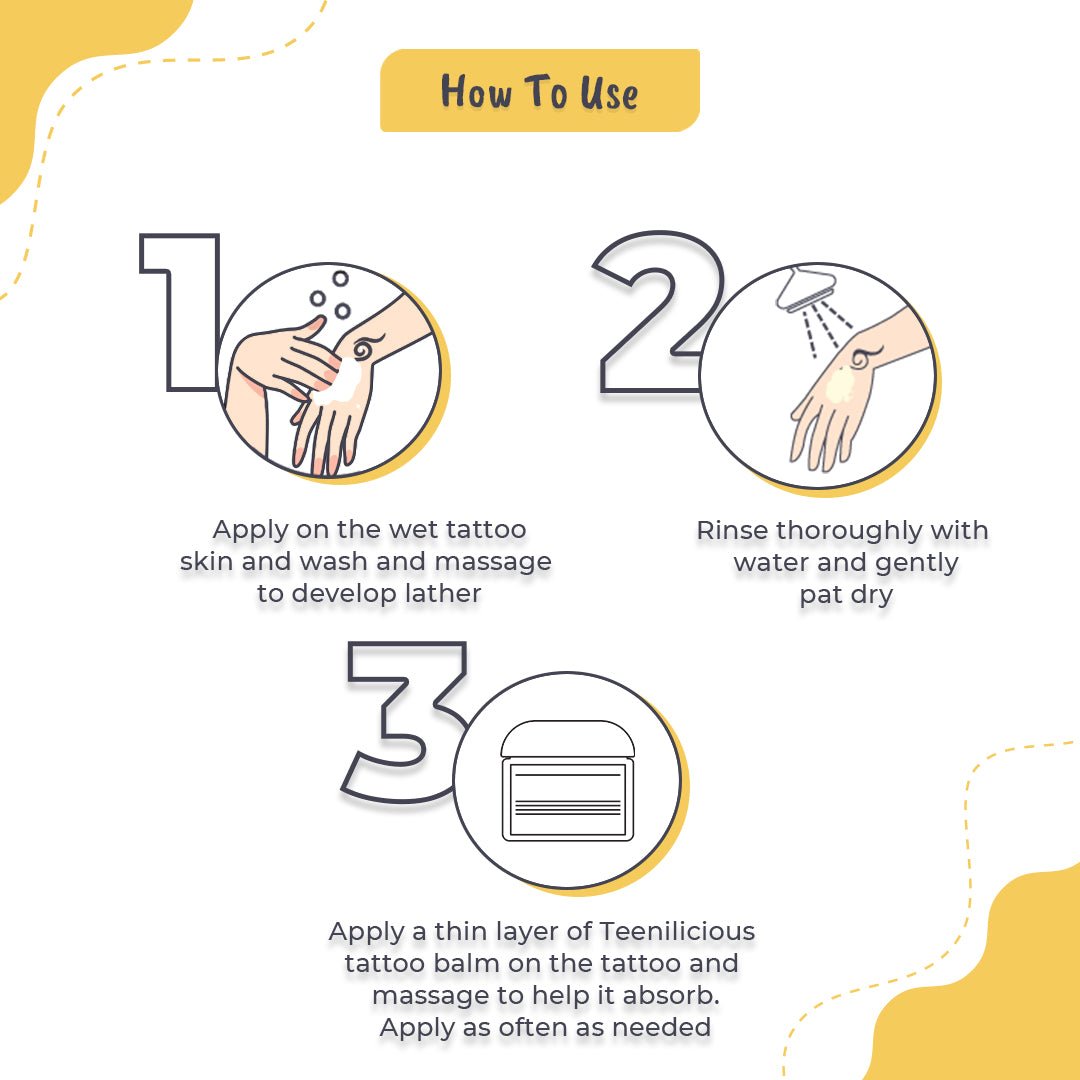 How To Use

1

Apply on the wet tattoo skin and wash and massage to develop lather

2

Rinse thoroughly with water and gently pat dry

3

Apply a thin layer of Teenilicious tattoo balm on the tattoo and massage to help it absorb. Apply as often as needed