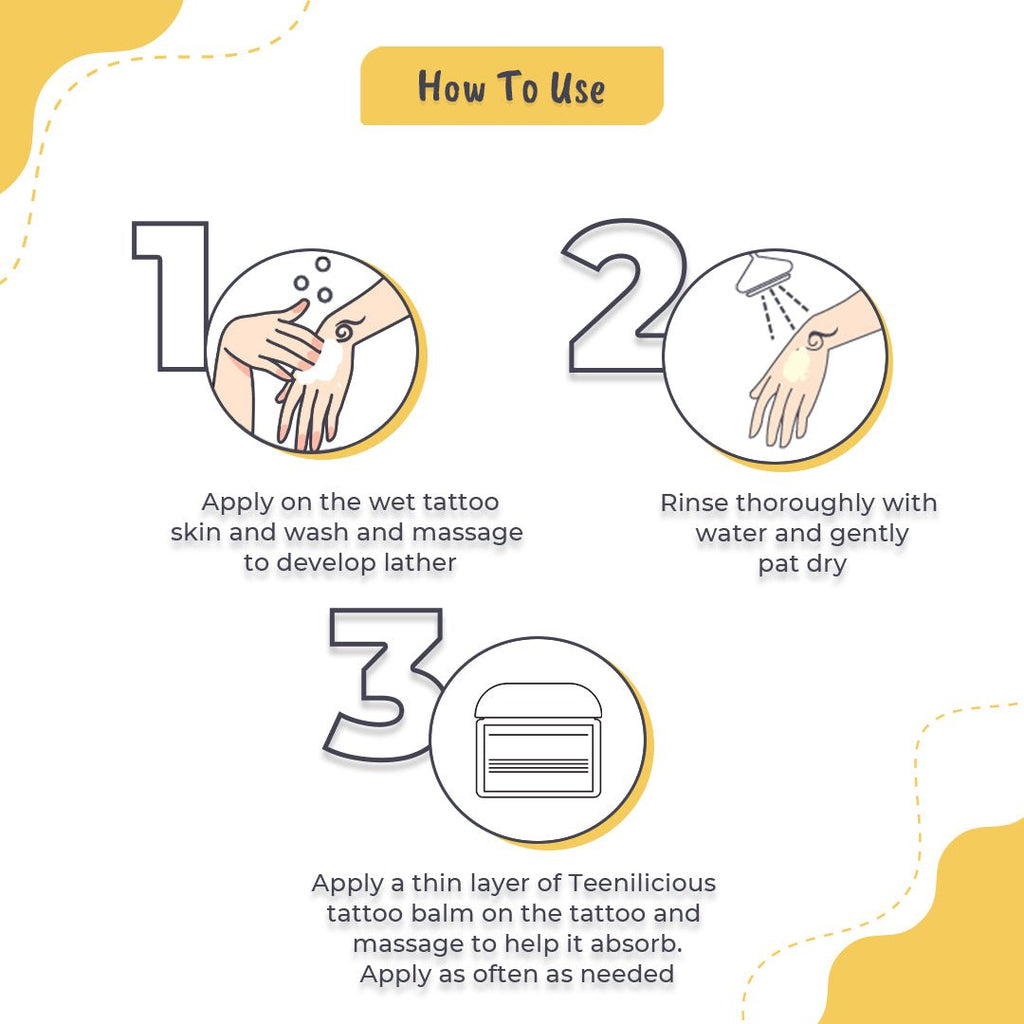 How To Use

1

Apply on the wet tattoo skin and wash and massage to develop lather

2

Rinse thoroughly with water and gently pat dry

3

Apply a thin layer of Teenilicious tattoo balm on the tattoo and massage to help it absorb. Apply as often as needed