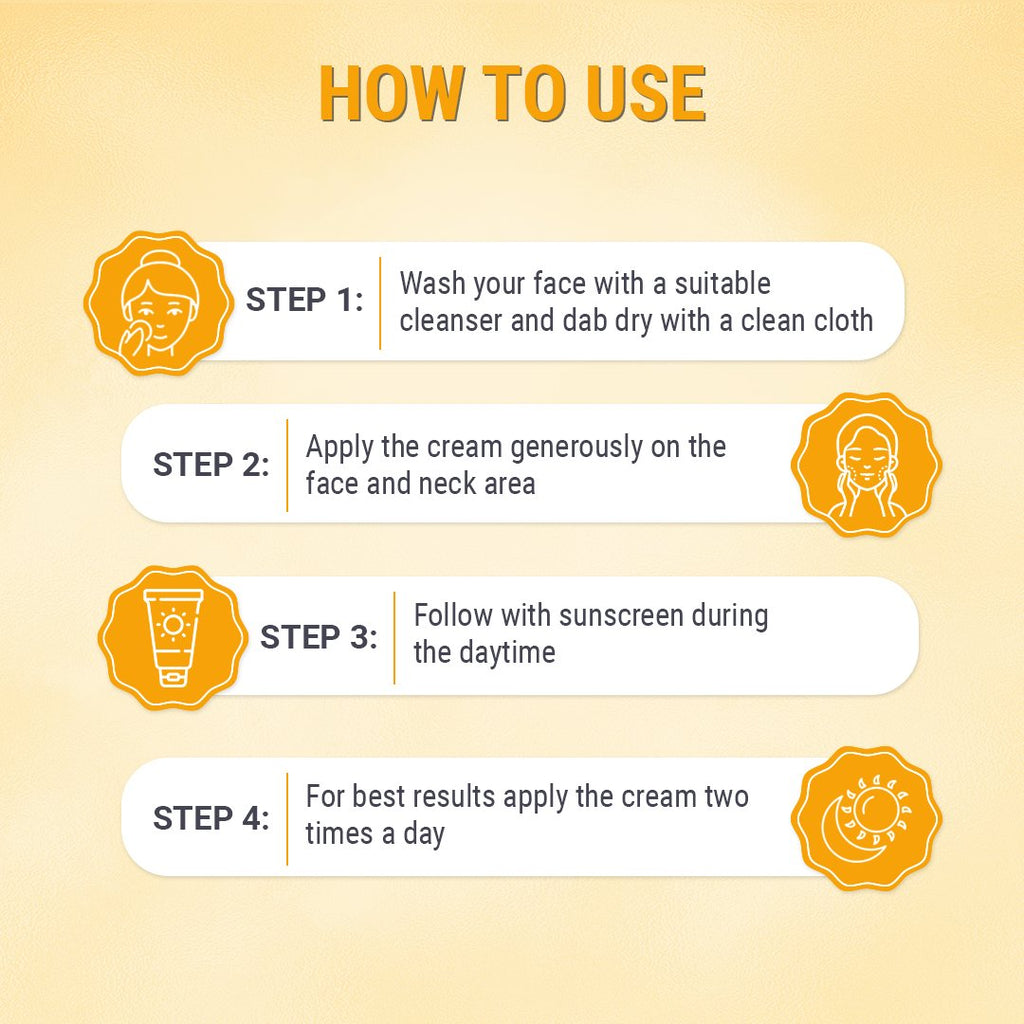 HOW TO USE

STEP 1: Wash your face with a suitable cleanser and dab dry with a clean cloth

STEP 2: Apply the cream generously on the face and neck area

STEP 3: Follow with sunscreen during the daytime

STEP 4: For best results apply the cream two times a day