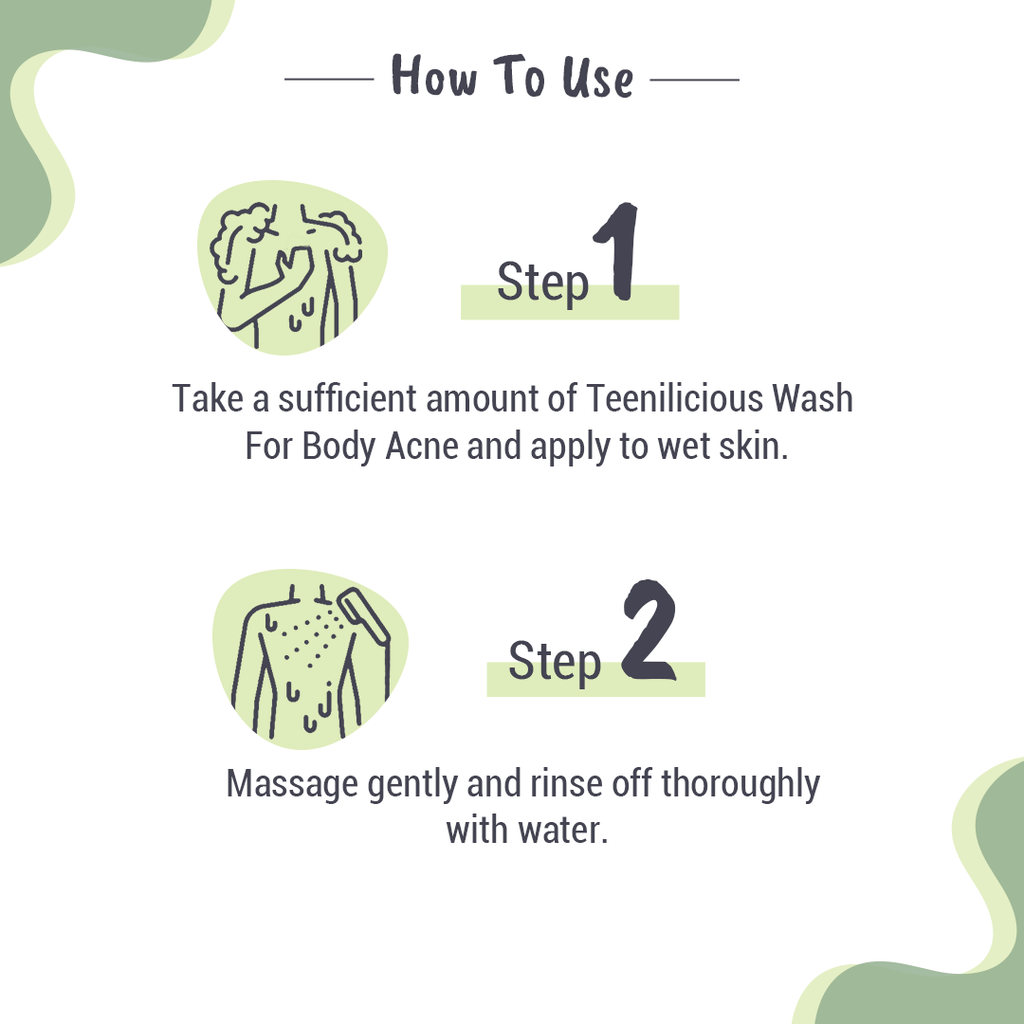 How To Use

Step 1

Take a sufficient amount of Teenilicious Wash For Body Acne and apply to wet skin.

Step 2

Massage gently and rinse off thoroughly with water.