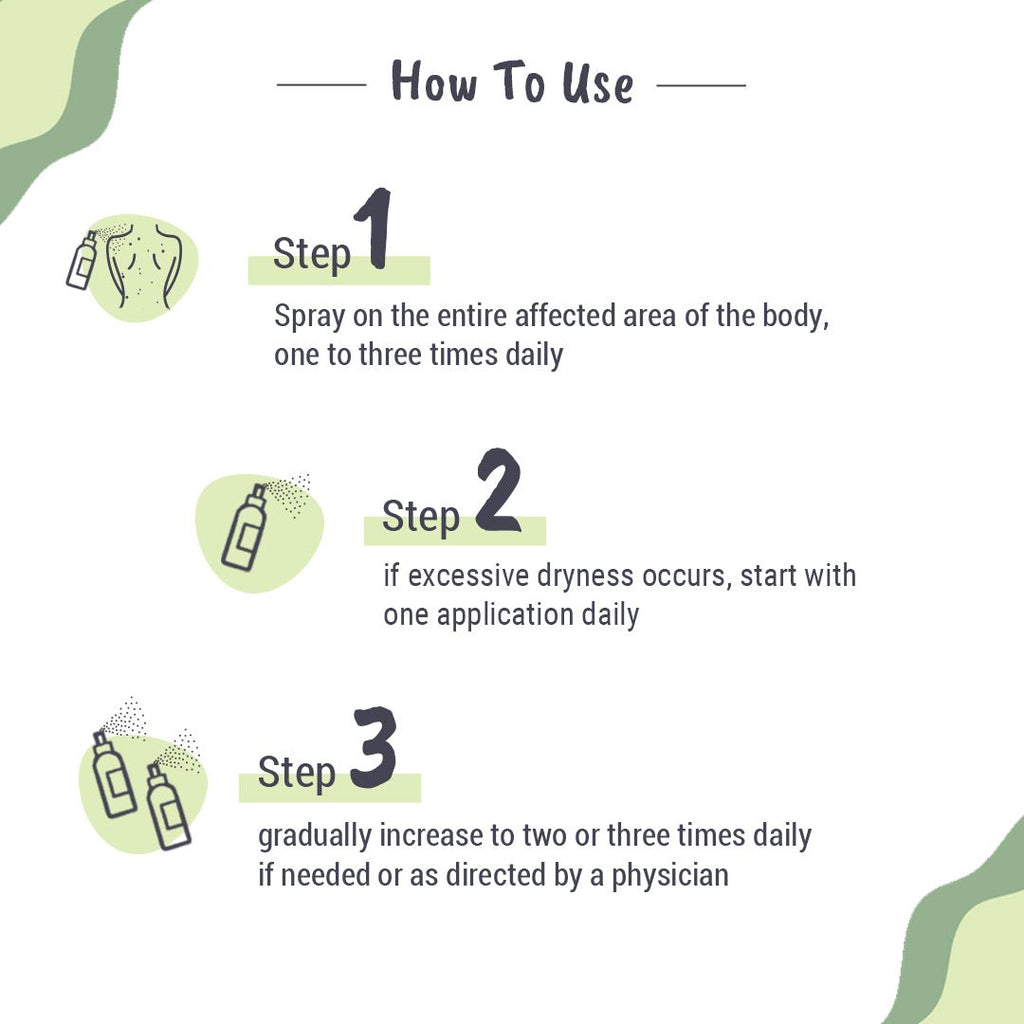 How To Use

Step 1

Spray on the entire affected area of the body, one to three times daily

Step 2

if excessive dryness occurs, start with one application daily

Step 3

gradually increase to two or three times daily if needed or as directed by a physician