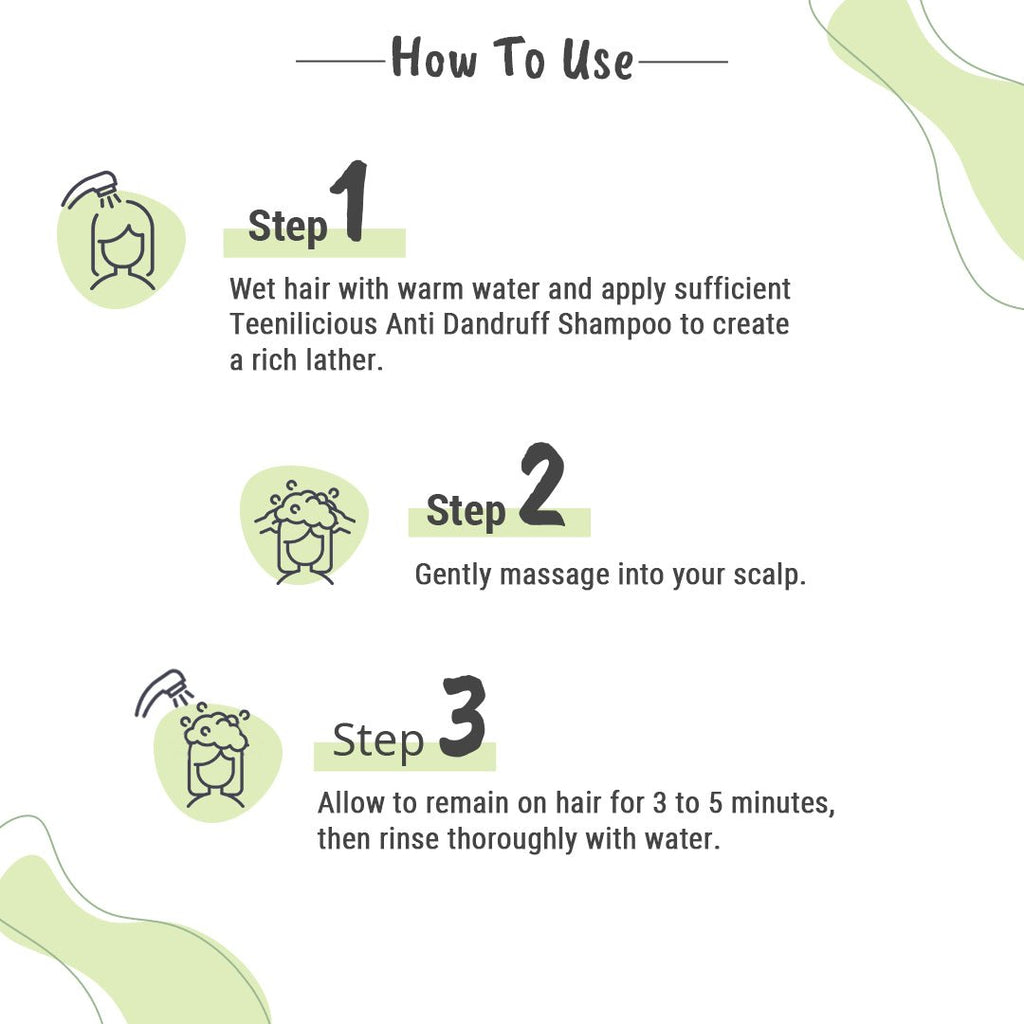 How To Use

Step 1

Wet hair with warm water and apply sufficient Teenilicious Anti Dandruff Shampoo to create a rich lather.

Step 2

Gently massage into your scalp.

Step 3

Allow to remain on hair for 3 to 5 minutes, then rinse thoroughly with water.