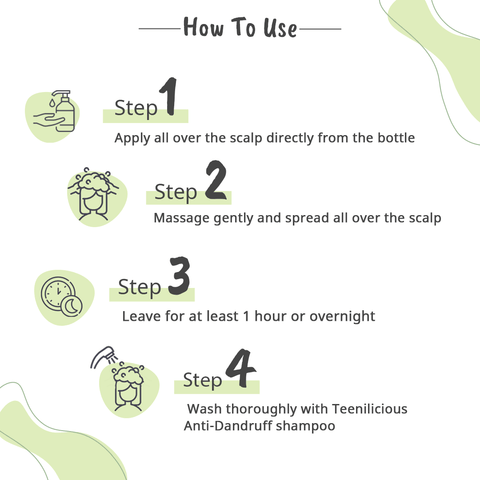 How To Use

Step 1
Apply all over the scalp directly from the bottle

Step 2
Massage gently and spread all over the scalp

Step 3
Leave for at least 1 hour or overnight

Step 4
Wash thoroughly with Teenilicious Anti-Dandruff shampoo