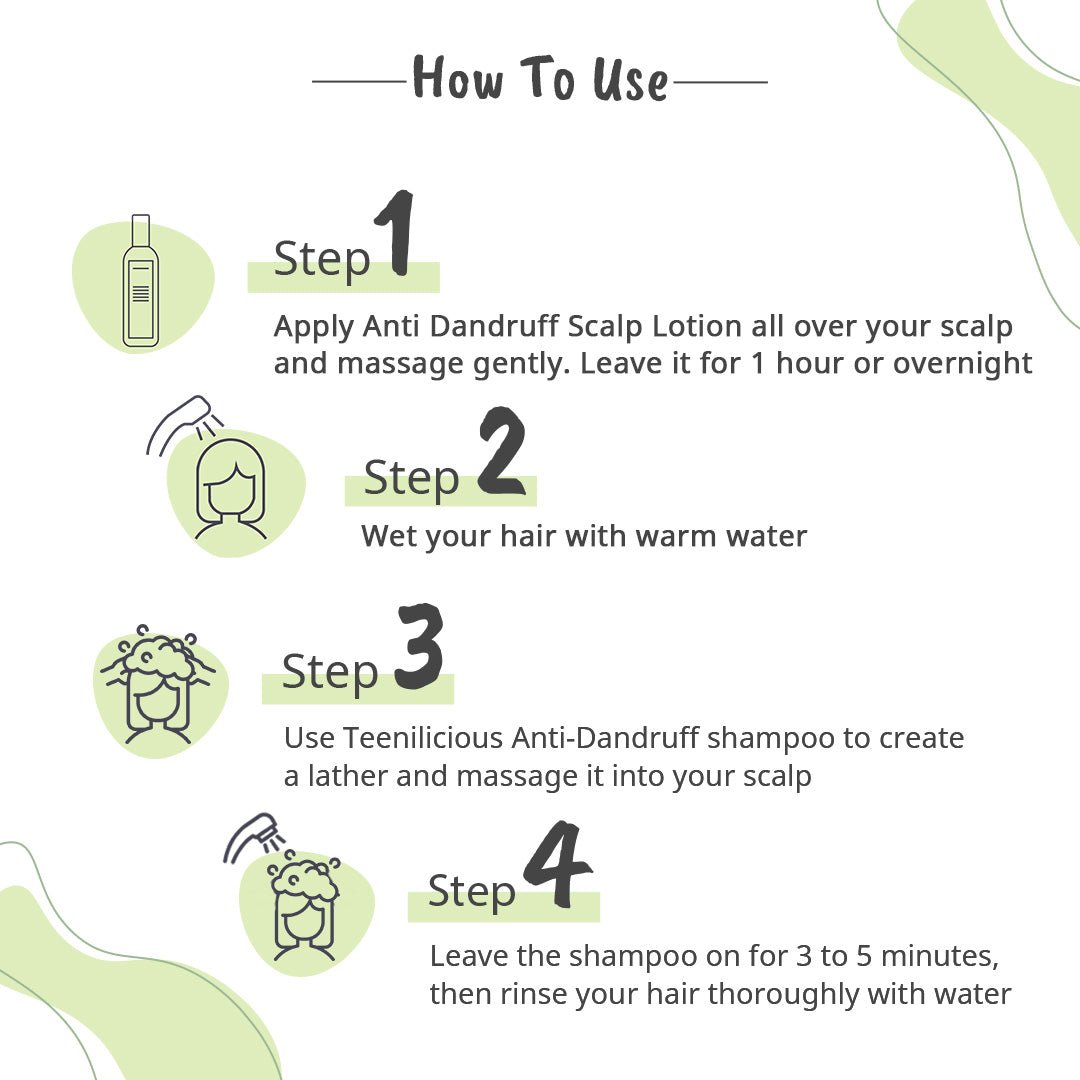 How To Use

Step 1
Apply Anti Dandruff Scalp Lotion all over your scalp and massage gently. Leave it for 1 hour or overnight

Step 2
Wet your hair with warm water

Step 3
Use Teenilicious Anti-Dandruff shampoo to create a lather and massage it into your scalp

Step 4
Leave the shampoo on for 3 to 5 minutes, then rinse your hair thoroughly with water