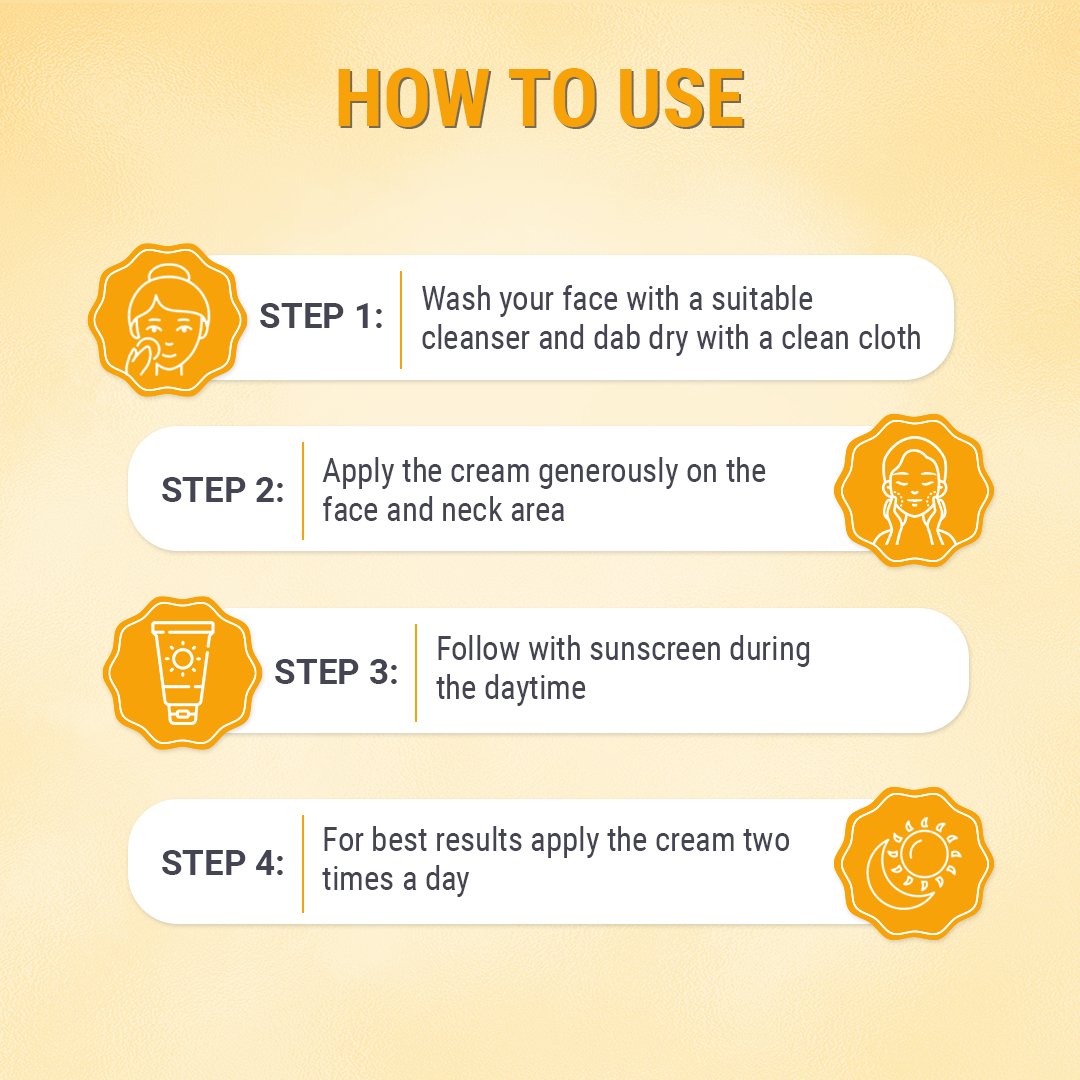 HOW TO USE

STEP 1: Wash your face with a suitable cleanser and dab dry with a clean cloth

STEP 2: Apply the cream generously on the face and neck area

STEP 3: Follow with sunscreen during the daytime

STEP 4: For best results apply the cream two times a day