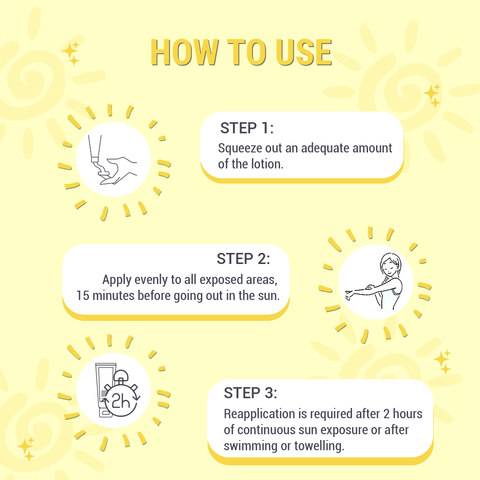 HOW TO USE

STEP 1:
Squeeze out an adequate amount of the lotion.

STEP 2:
Apply evenly to all exposed areas, 15 minutes before going out in the sun.

2h

STEP 3:
Reapplication is required after 2 hours of continuous sun exposure or after swimming or towelling.