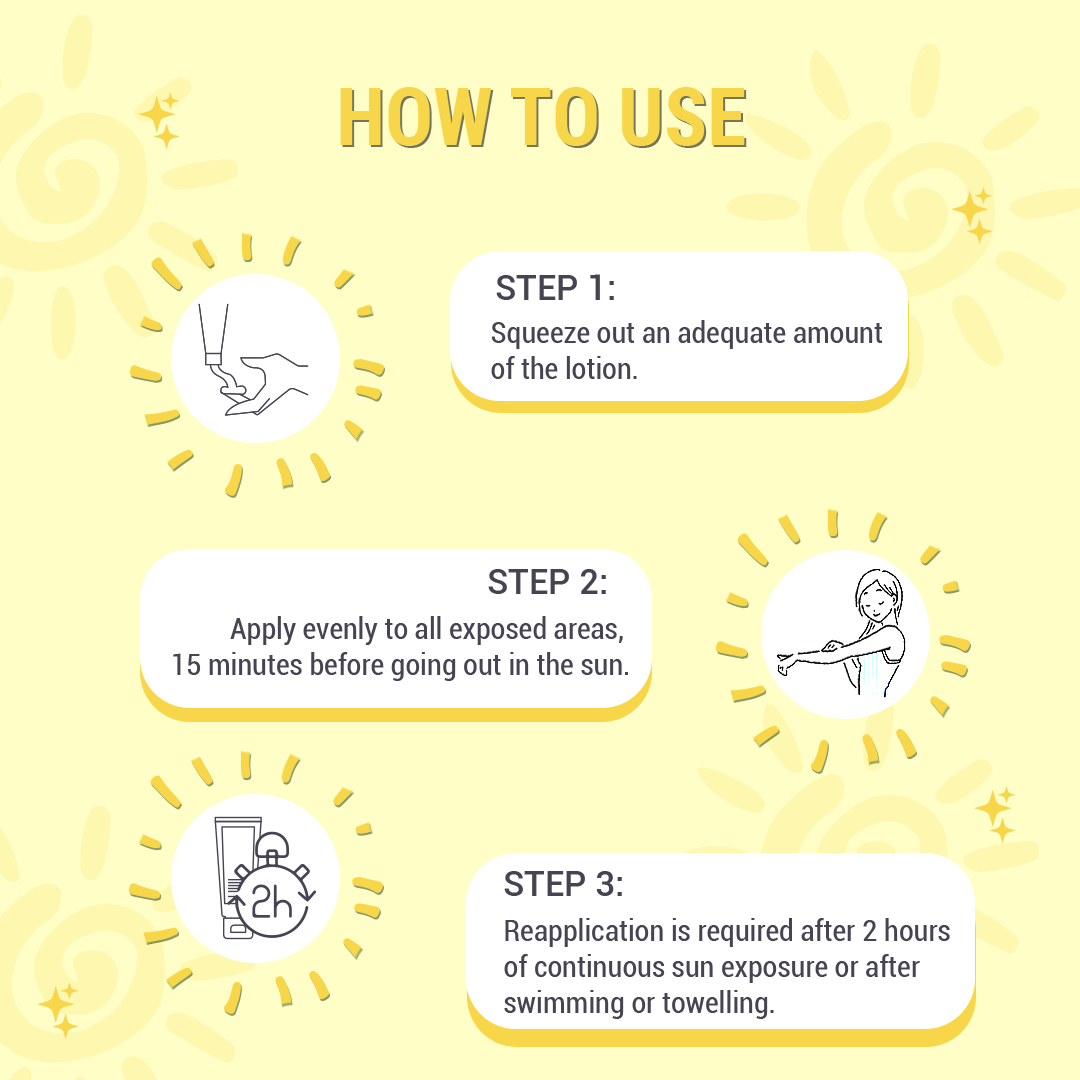 HOW TO USE

STEP 1:
Squeeze out an adequate amount of the lotion.

STEP 2:
Apply evenly to all exposed areas, 15 minutes before going out in the sun.

2h

STEP 3:
Reapplication is required after 2 hours of continuous sun exposure or after swimming or towelling.